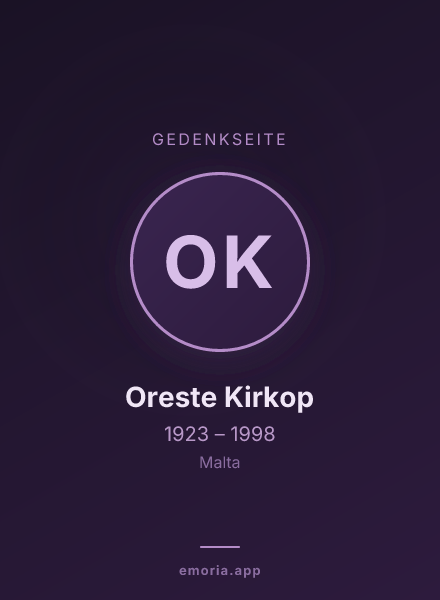 GEDENKSEITE

OK

Oreste Kirkop

1923 – 1998

Malta

emoria.app