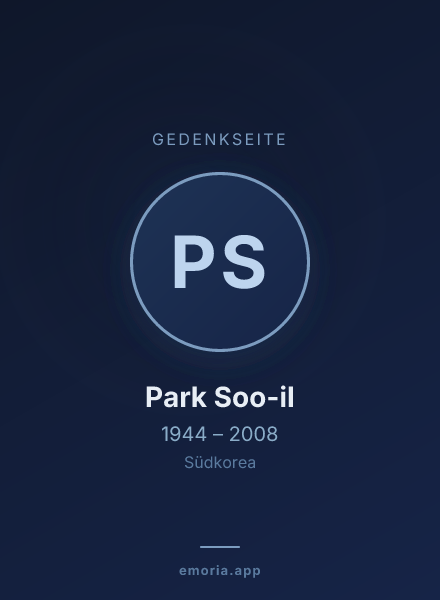 GEDENKSEITE

PS

Park Soo-il

1944 – 2008

Südkorea

emoria.app