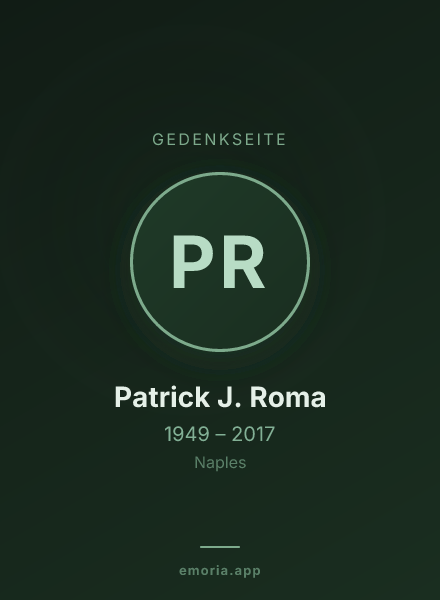 GEDENKSEITE

PR

Patrick J. Roma

1949 – 2017

Naples

emoria.app