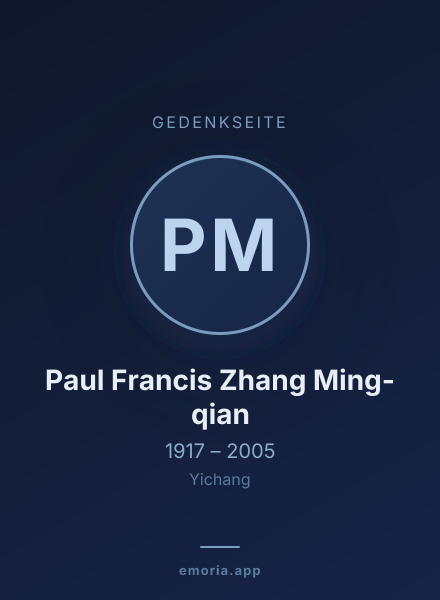 GEDENKSEITE

PM

Paul Francis Zhang Ming-qian

1917 – 2005

Yichang

emoria.app