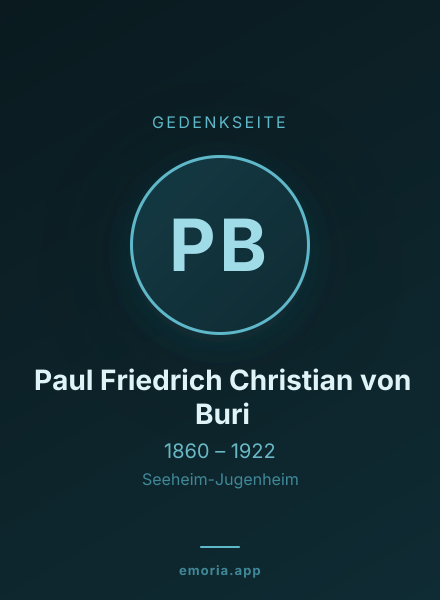 GEDENKSEITE

PB

Paul Friedrich Christian von Buri

1860 – 1922

Seeheim-Jugenheim

emoria.app