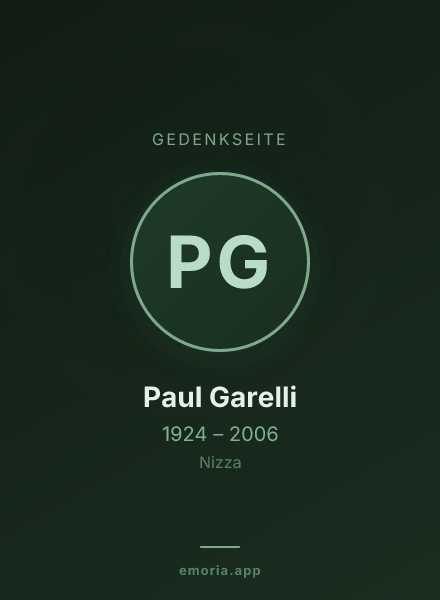 GEDENKSEITE

PG

Paul Garelli

1924 – 2006

Nizza

emoria.app