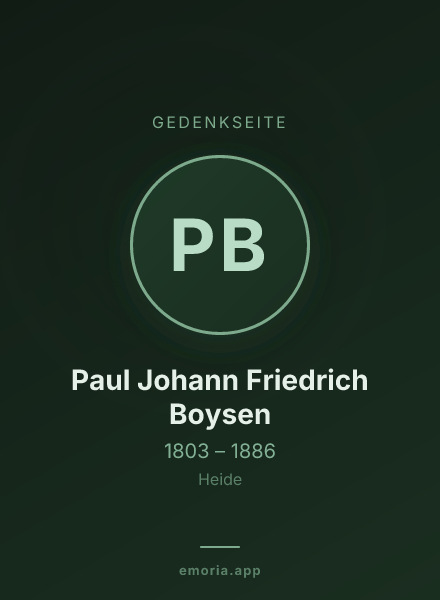 GEDENKSEITE

PB

Paul Johann Friedrich Boysen

1803 – 1886

Heide

emoria.app