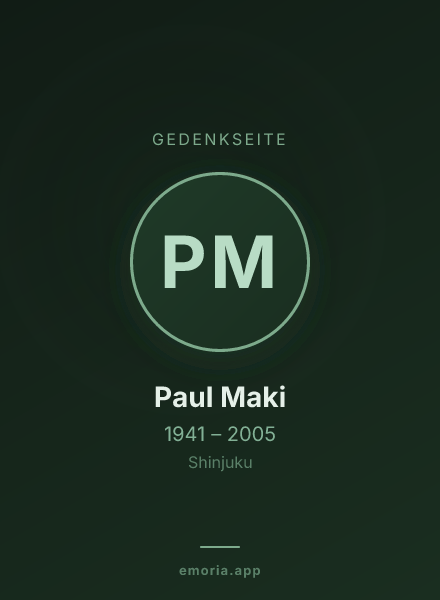 GEDENKSEITE

PM

Paul Maki

1941 – 2005

Shinjuku

emoria.app