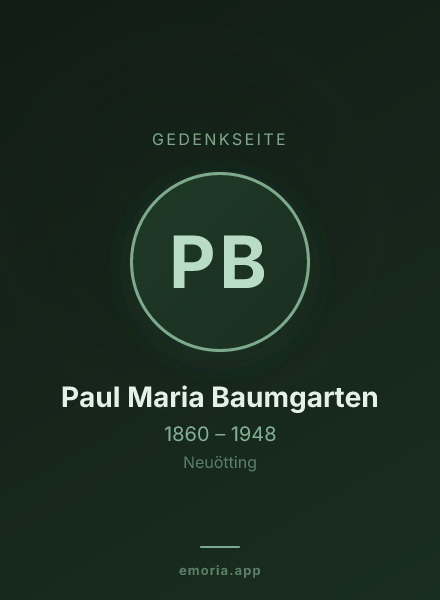 GEDENKSEITE

PB

Paul Maria Baumgarten

1860 – 1948

Neuötting

emoria.app