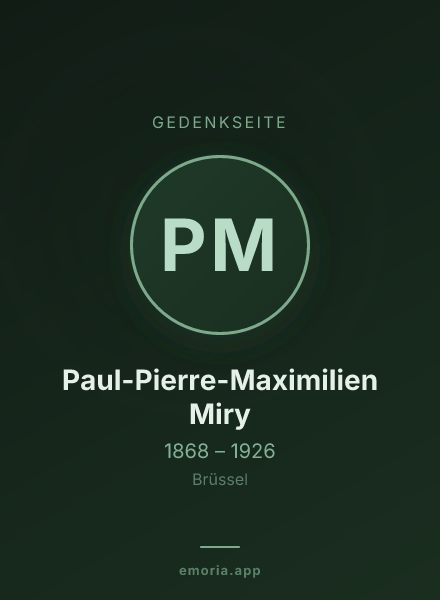 GEDENKSEITE

PM

Paul-Pierre-Maximilien Miry

1868 – 1926

Brüssel

emoria.app