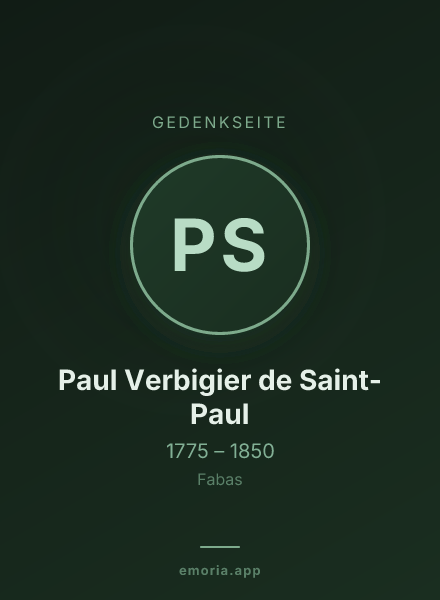 GEDENKSEITE

PS

Paul Verbigier de Saint-Paul

1775 – 1850

Fabas

emoria.app