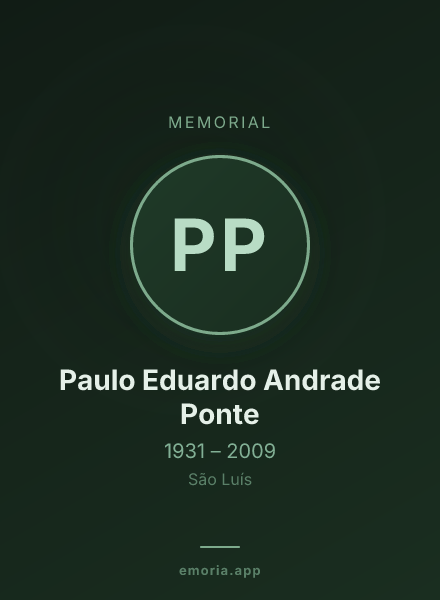 MEMORIAL

PP

Paulo Eduardo Andrade Ponte

1931 – 2009

São Luís

emoria.app