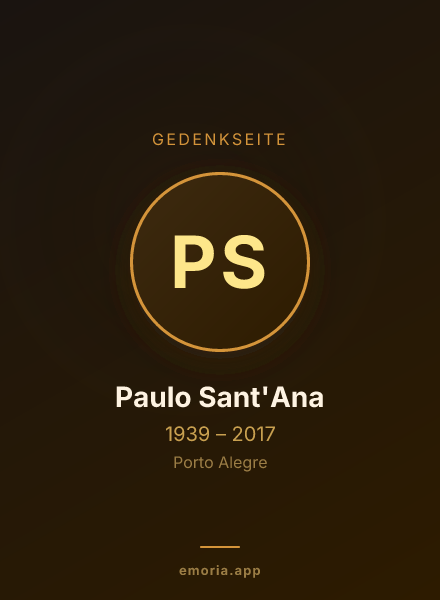 GEDENKSEITE

PS

Paulo Sant'Ana

1939 – 2017

Porto Alegre

emoria.app