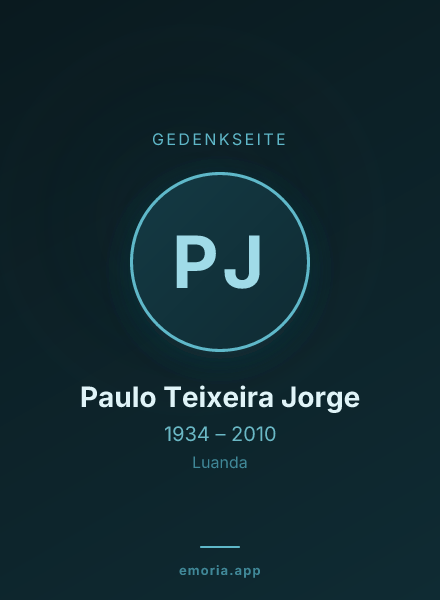 GEDENKSEITE

PJ

Paulo Teixeira Jorge

1934 – 2010

Luanda

emoria.app