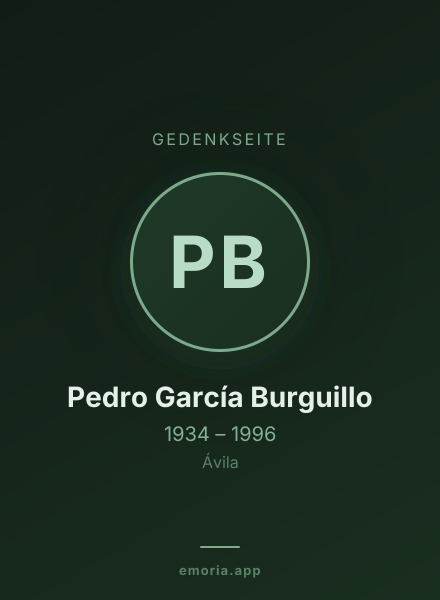 GEDENKSEITE

PB

Pedro García Burguillo

1934 – 1996

Ávila

emoria.app