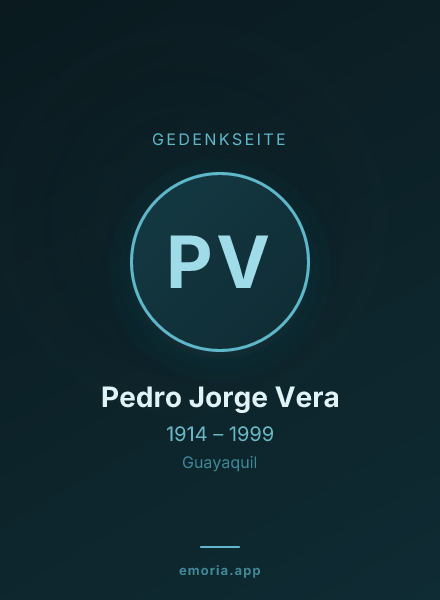 GEDENKSEITE

PV

Pedro Jorge Vera

1914 – 1999

Guayaquil

emoria.app