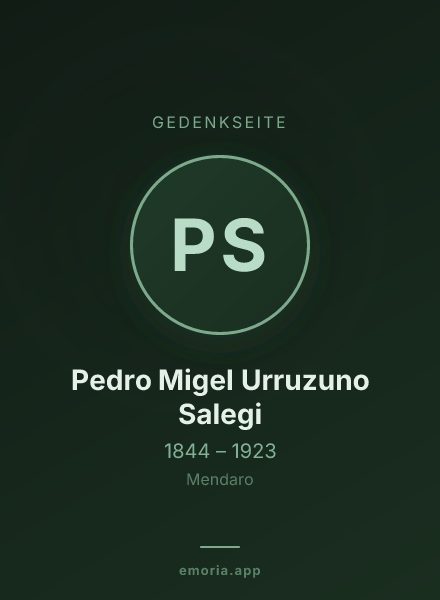 GEDENKSEITE

PS

Pedro Migel Urruzuno Salegi

1844 – 1923

Mendaro

emoria.app