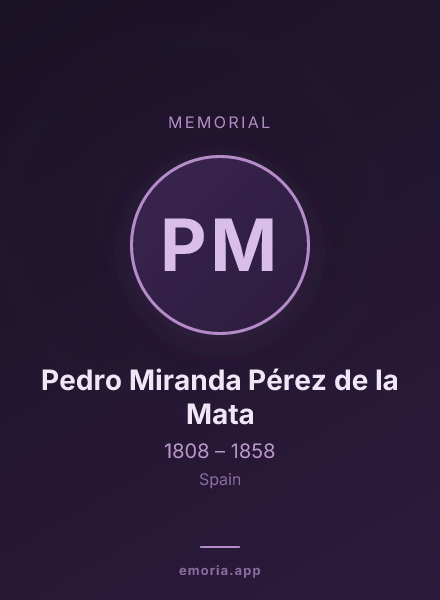 MEMORIAL

PM

Pedro Miranda Pérez de la Mata

1808 – 1858

Spain

emoria.app