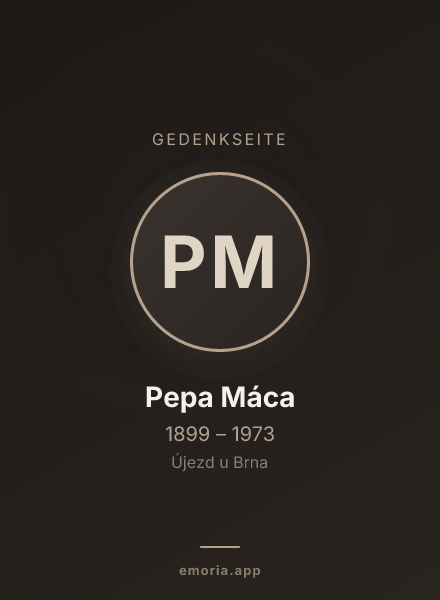 GEDENKSEITE

PM

Pepa Máca

1899 – 1973

Újezd u Brna

emoria.app