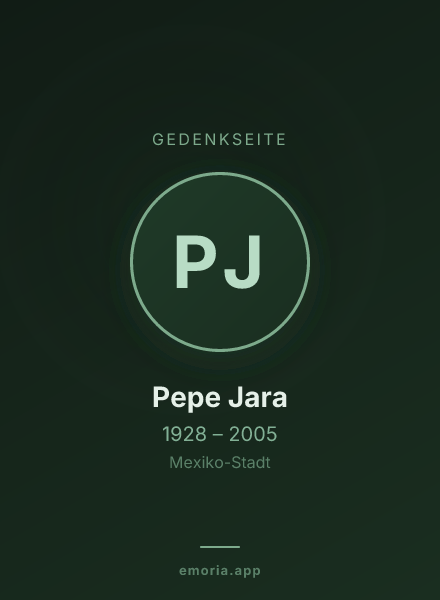 GEDENKSEITE

PJ

Pepe Jara

1928 – 2005

Mexiko-Stadt

emoria.app