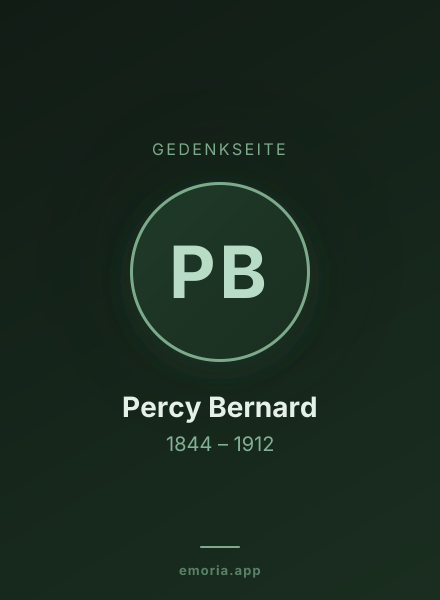 GEDENKSEITE

PB

Percy Bernard

1844 – 1912

emoria.app