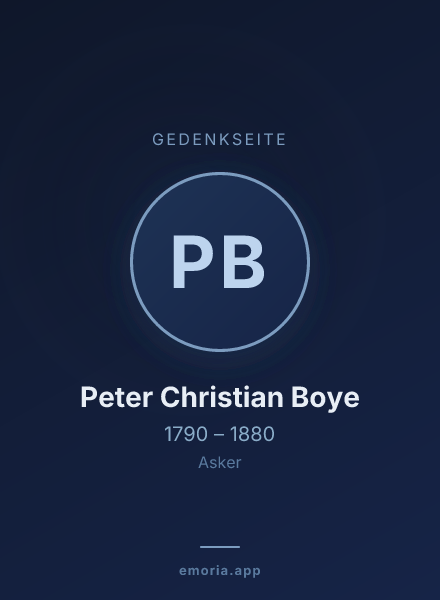 GEDENKSEITE

PB

Peter Christian Boye

1790 – 1880

Asker

emoria.app