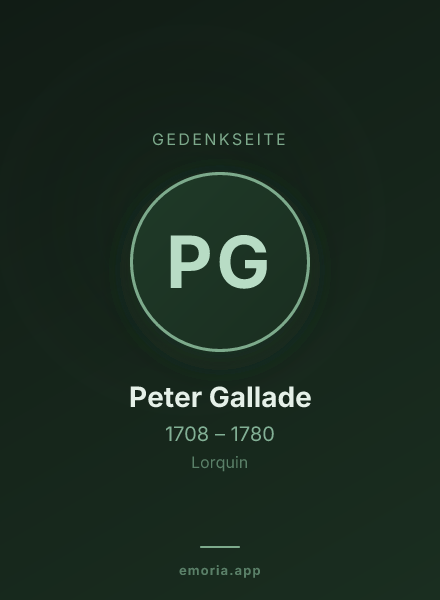 GEDENKSEITE

PG

Peter Gallade

1708 – 1780

Lorquin

emoria.app