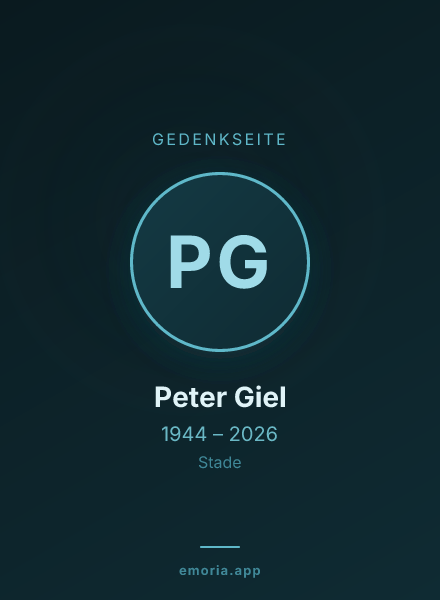 GEDENKSEITE

PG

Peter Giel

1944 – 2026

Stade

emoria.app