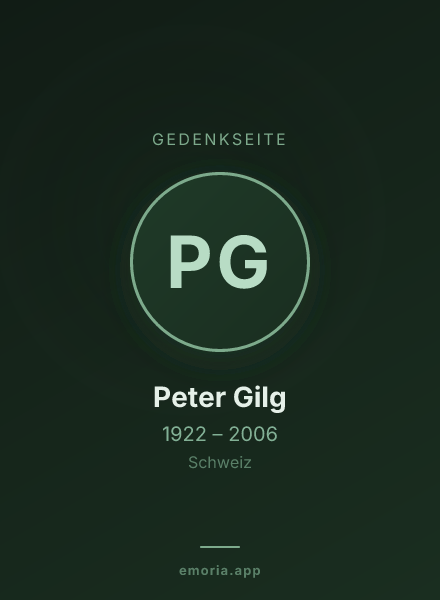 GEDENKSEITE

PG

Peter Gilg

1922 – 2006

Schweiz

emoria.app