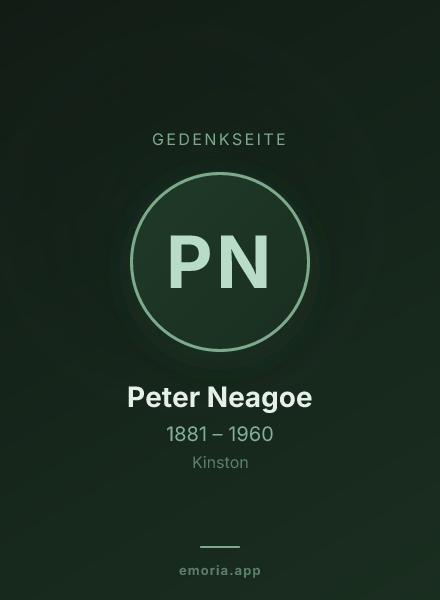 GEDENKSEITE

PN

Peter Neagoe

1881 – 1960

Kinston

emoria.app