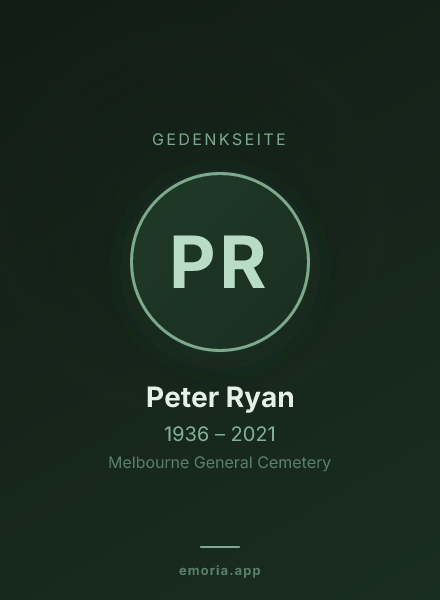 GEDENKSEITE

PR

Peter Ryan

1936 – 2021

Melbourne General Cemetery

emoria.app