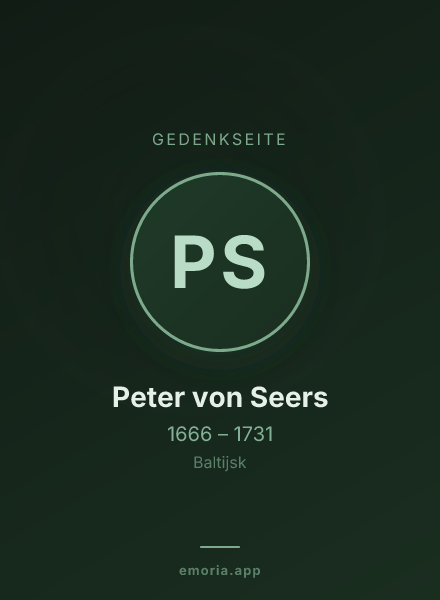 GEDENKSEITE

PS

Peter von Seers

1666 – 1731

Baltijsk

emoria.app