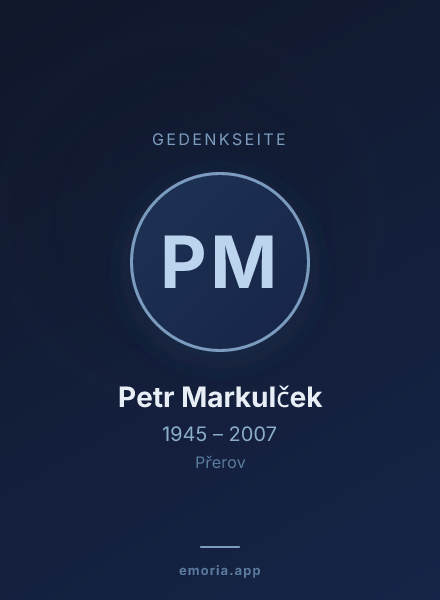 GEDENKSEITE

PM

Petr Markulček

1945 – 2007

Přerov

emoria.app