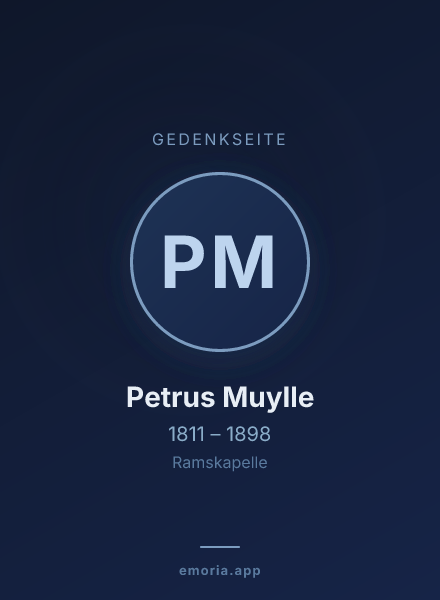 GEDENKSEITE

PM

Petrus Muylle

1811 – 1898

Ramskapelle

emoria.app