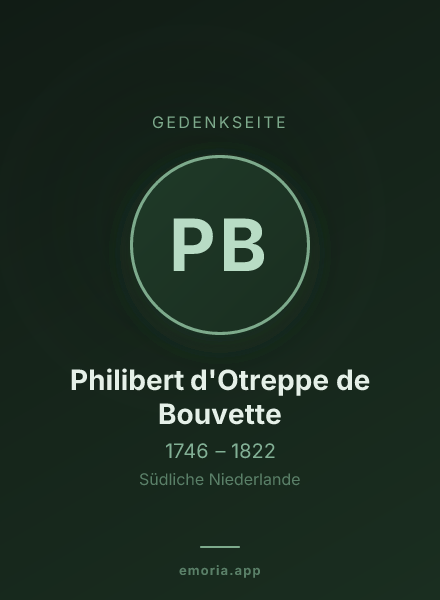 GEDENKSEITE

PB

Philibert d'Otreppe de Bouvette

1746 – 1822

Südliche Niederlande

emoria.app