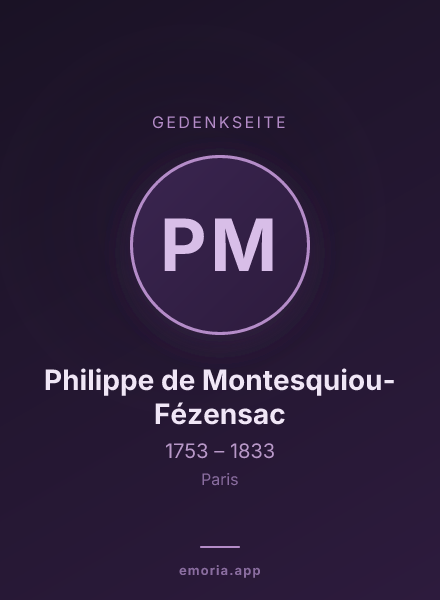 GEDENKSEITE

PM

Philippe de Montesquiou-Fézensac

1753 – 1833

Paris

emoria.app