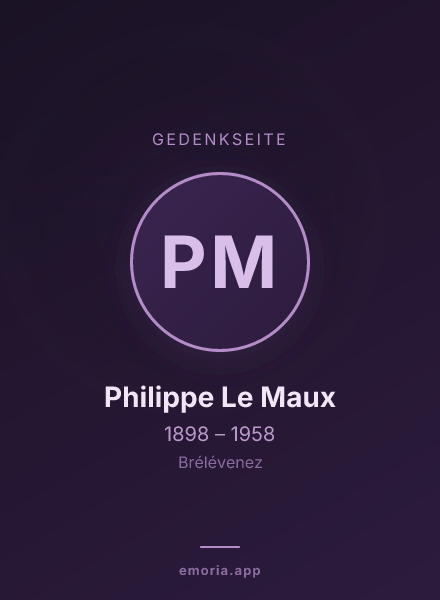 GEDENKSEITE

PM

Philippe Le Maux

1898 – 1958

Brélévenez

emoria.app