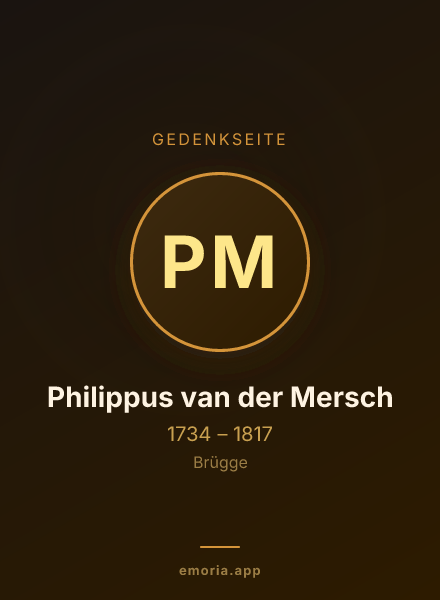 GEDENKSEITE

PM

Philippus van der Mersch

1734 – 1817

Brügge

emoria.app