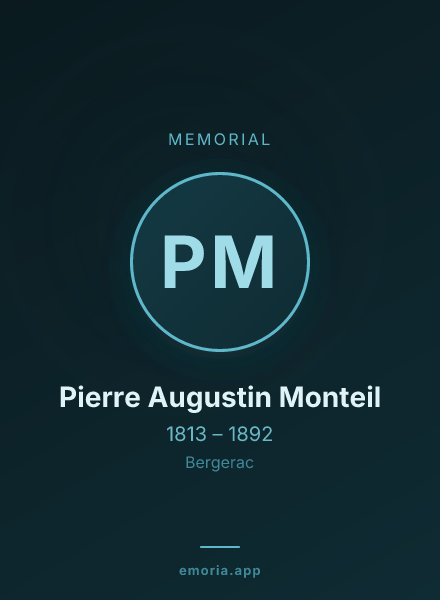 MEMORIAL

PM

Pierre Augustin Monteil

1813 – 1892

Bergerac

emoria.app