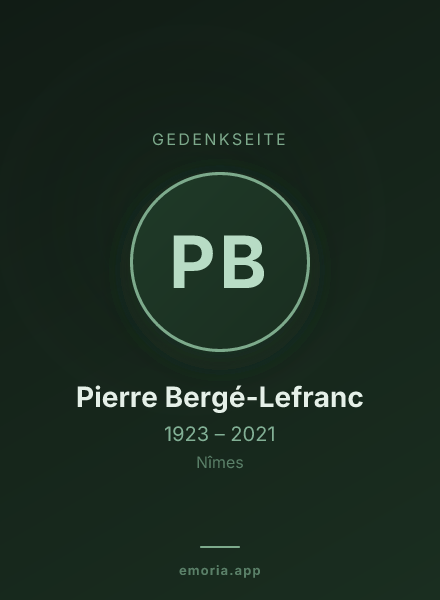 GEDENKSEITE

PB

Pierre Bergé-Lefranc

1923 – 2021

Nîmes

emoria.app