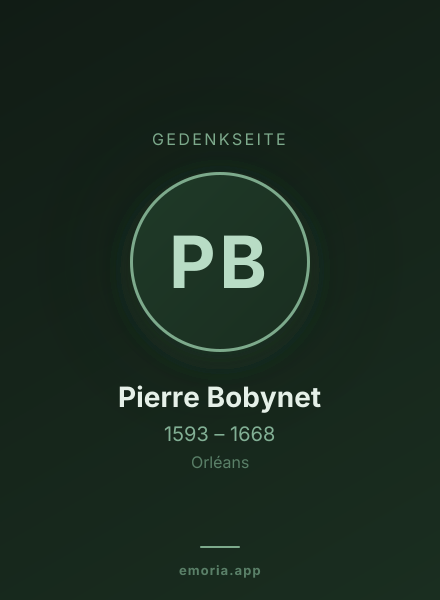 GEDENKSEITE

PB

Pierre Bobynet

1593 – 1668

Orléans

emoria.app