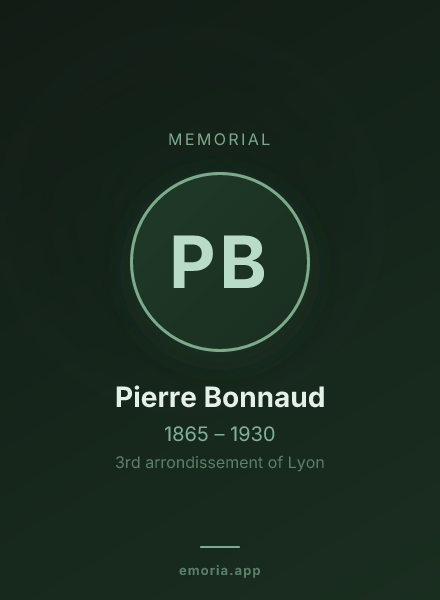 MEMORIAL

PB

Pierre Bonnaud

1865 – 1930

3rd arrondissement of Lyon

emoria.app