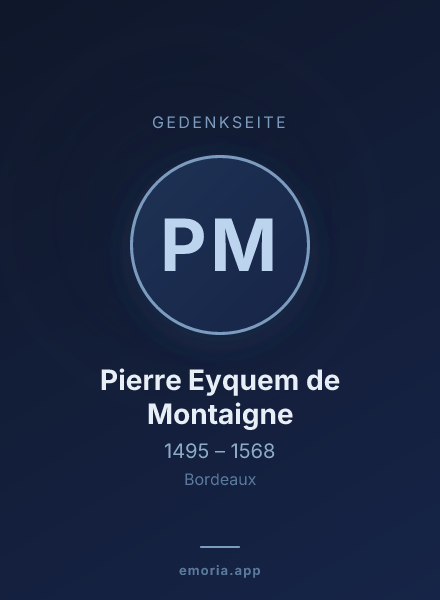 GEDENKSEITE

PM

Pierre Eyquem de Montaigne

1495 – 1568

Bordeaux

emoria.app