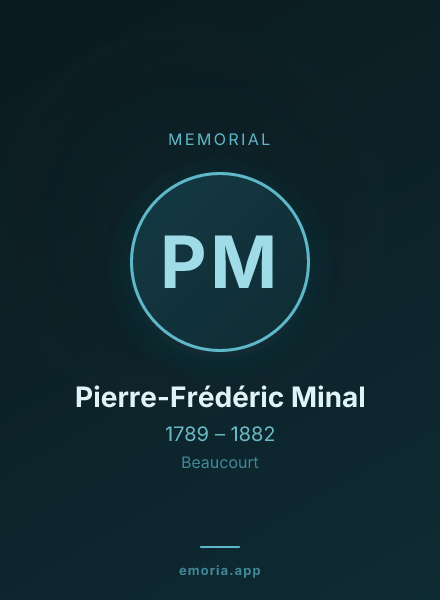 MEMORIAL

PM

Pierre-Frédéric Minal

1789 – 1882

Beaucourt

emoria.app