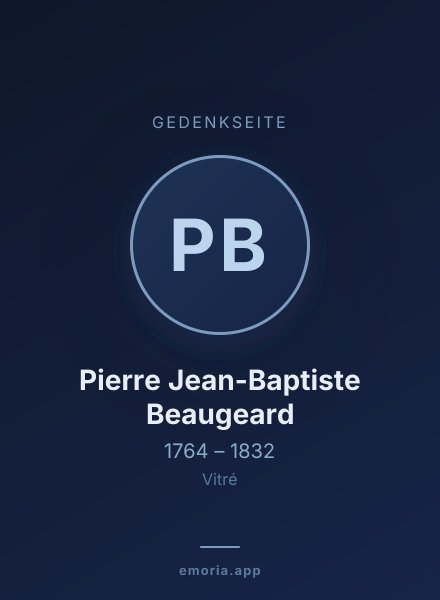 GEDENKSEITE

PB

Pierre Jean-Baptiste Beaugeard

1764 – 1832

Vitré

emoria.app