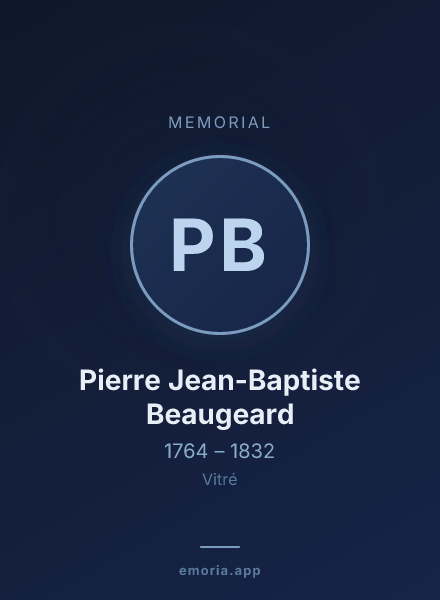 MEMORIAL

PB

Pierre Jean-Baptiste Beaugeard

1764 – 1832

Vitré

emoria.app