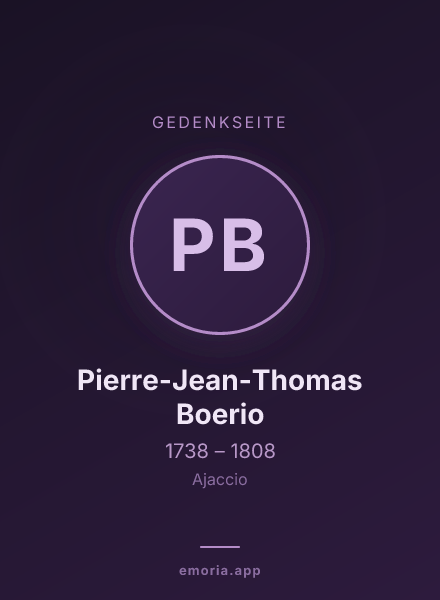 GEDENKSEITE

PB

Pierre-Jean-Thomas Boerio

1738 – 1808

Ajaccio

emoria.app