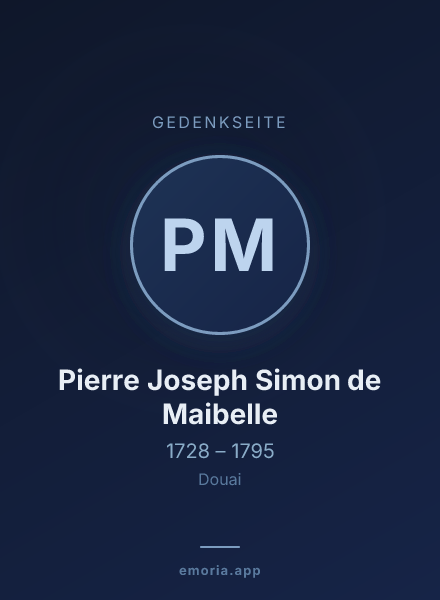 GEDENKSEITE

PM

Pierre Joseph Simon de Maibelle

1728 – 1795

Douai

emoria.app