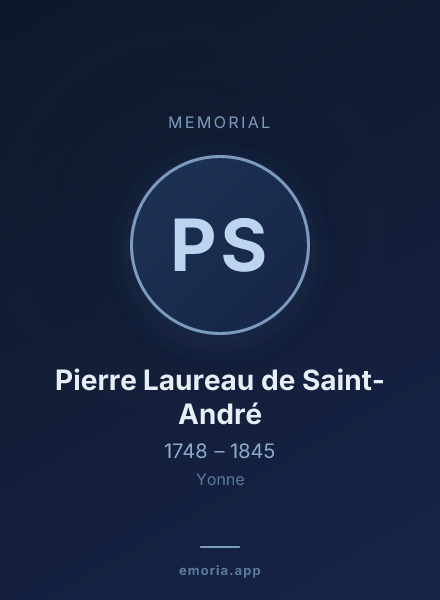 MEMORIAL

PS

Pierre Laureau de Saint-André

1748 – 1845

Yonne

emoria.app