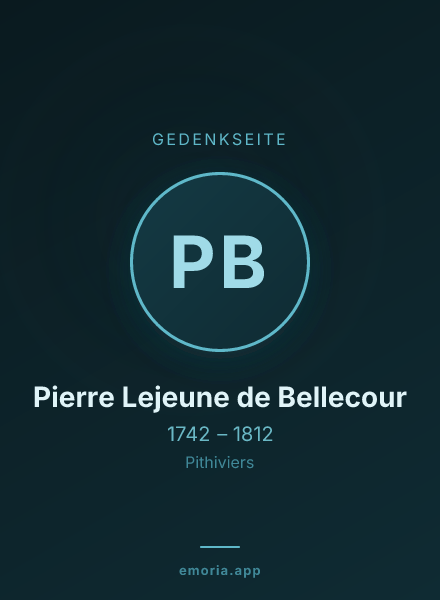 GEDENKSEITE

PB

Pierre Lejeune de Bellecour

1742 – 1812

Pithiviers

emoria.app