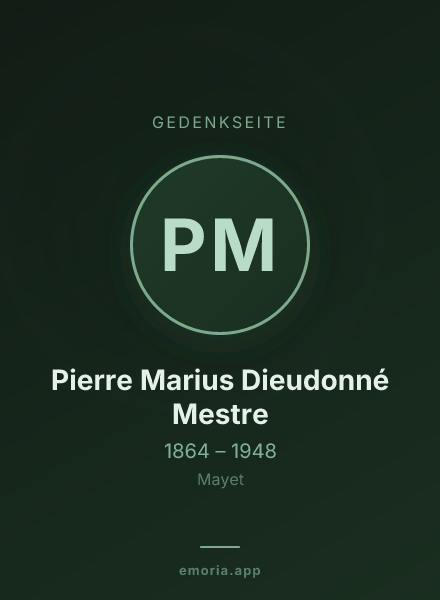 GEDENKSEITE

PM

Pierre Marius Dieudonné Mestre

1864 – 1948

Mayet

emoria.app