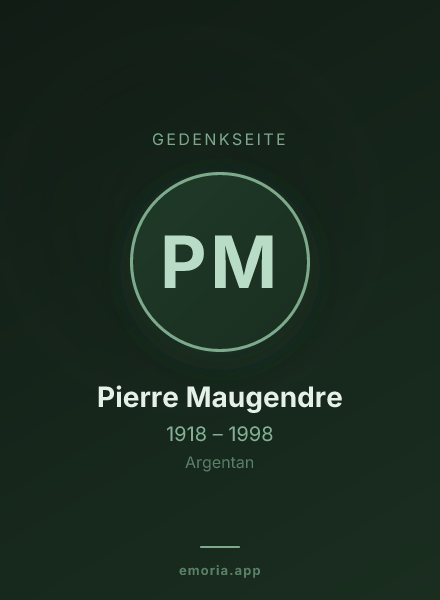 GEDENKSEITE

PM

Pierre Maugendre

1918 – 1998

Argentan

emoria.app