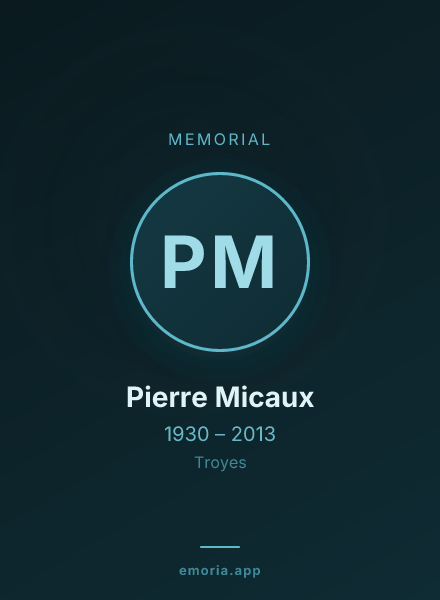 MEMORIAL

PM

Pierre Micaux

1930 – 2013

Troyes

emoria.app