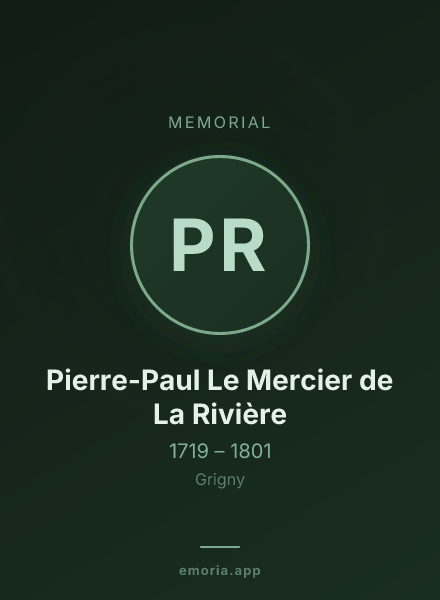 MEMORIAL

PR

Pierre-Paul Le Mercier de La Rivière

1719 – 1801

Grigny

emoria.app